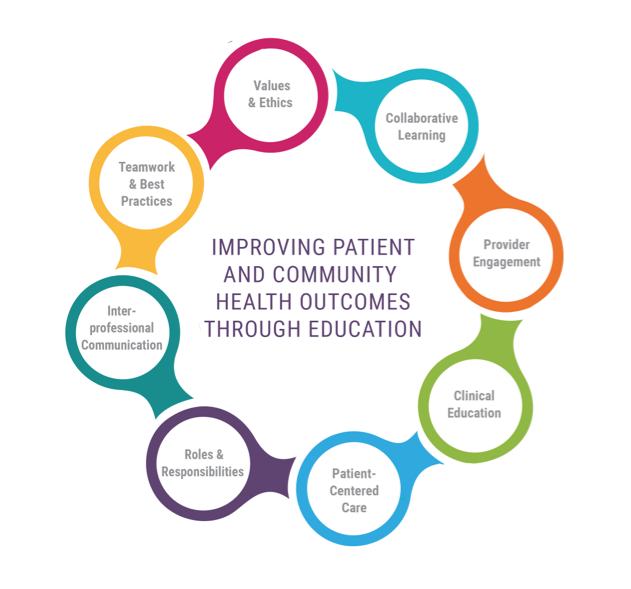 IMPROVING PATIENT AND COMMUNITY HEALTH OUTCOMES THROUGH EDUCATION

Values & Ethics

Collaborative Learning

Provider Engagement

Clinical Education

Patient-Centered Care

Roles & Responsibilities

Inter-professional Communication

Teamwork & Best Practices